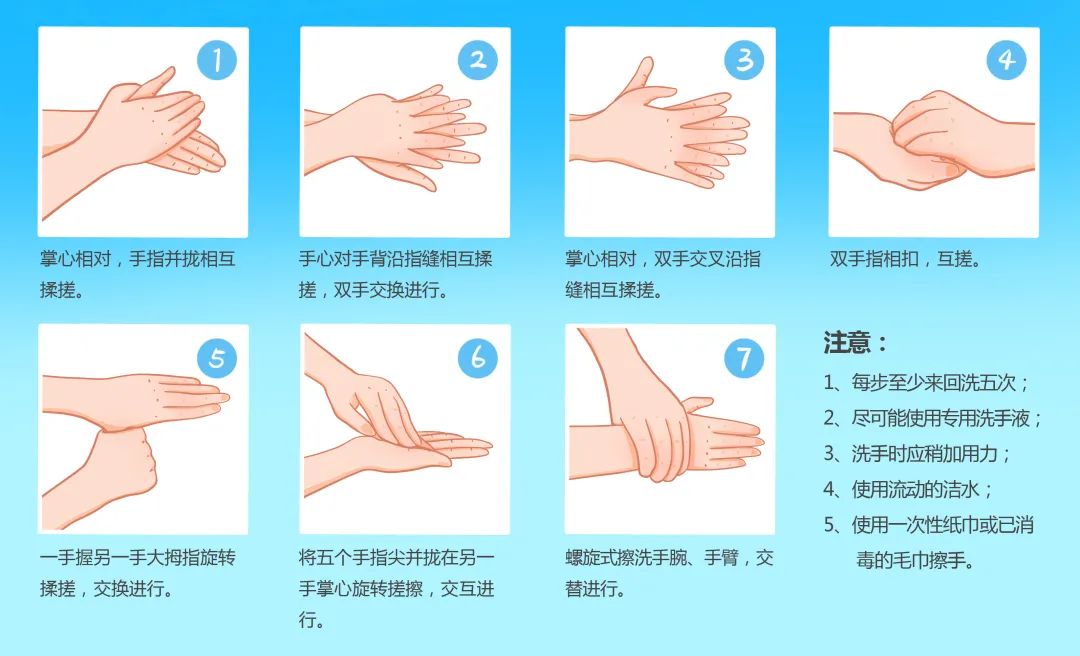 1

掌心相对，手指并拢相互揉搓。

2

手心对手背沿指缝相互揉搓，双手交换进行。

3

掌心相对，双手交叉沿指缝相互揉搓。

4

双手指相扣，互搓。

5

一手握另一手大拇指旋转揉搓，交换进行。

6

将五个手指尖并拢在另一手掌心旋转搓擦，交互进行。

7

螺旋式擦洗手腕、手臂，交替进行。

注意：

1、每步至少来回洗五次；
2、尽可能使用专用洗手液；
3、洗手时应稍加用力；
4、使用流动的洁水；
5、使用一次性纸巾或已消毒的毛巾擦手。